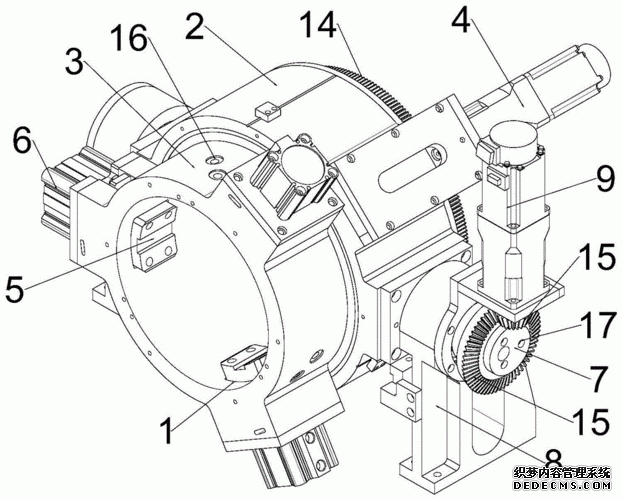 16
2
14
4
3
6
9
5
15
17
7
15
1
8
织梦内容管理系统
DEDECMS.COM